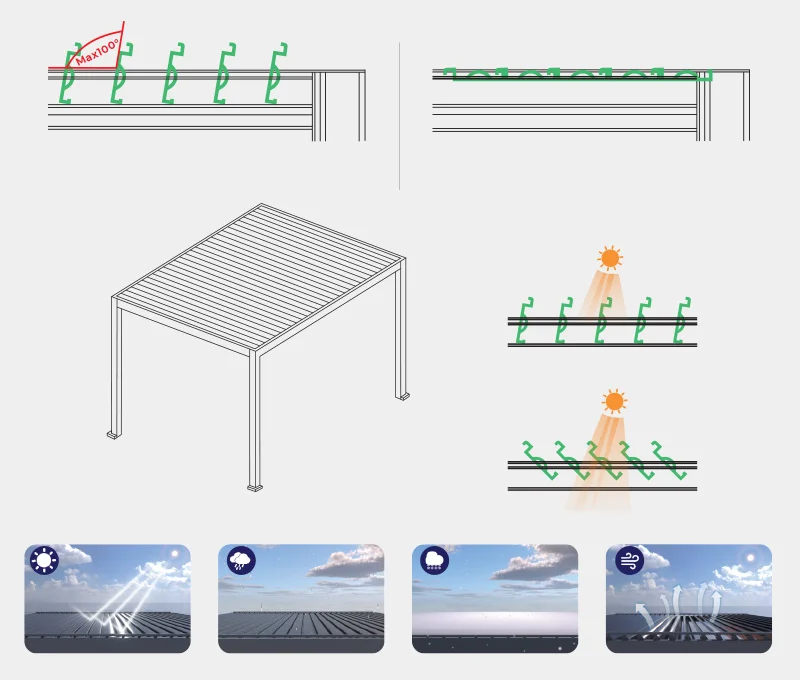 Max100°